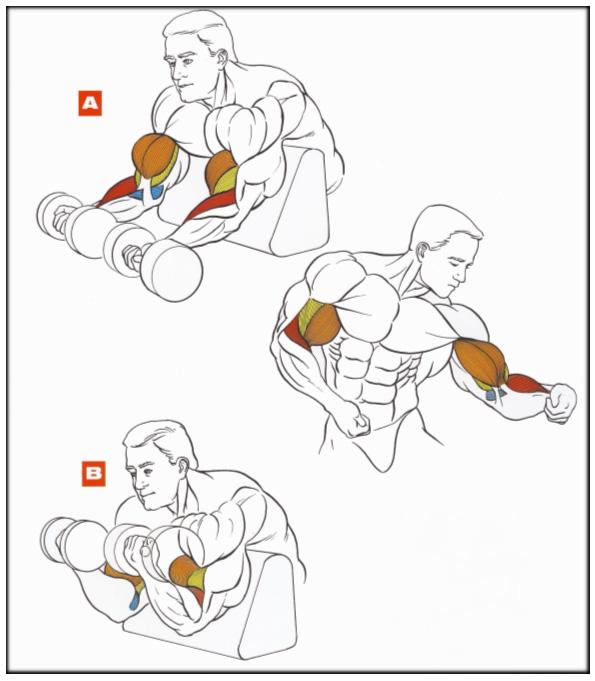 A

B